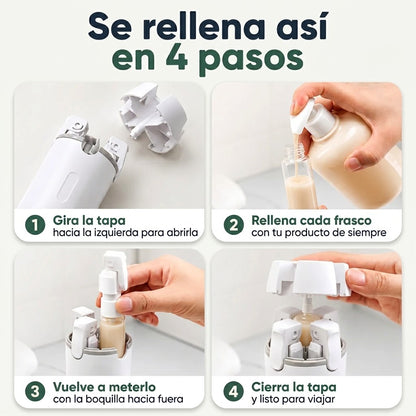 Se rellena así
en 4 pasos

1 Gira la tapa
hacia la izquierda para abrirla

2 Rellena cada frasco
con tu producto de siempre

3 Vuelve a meterlo
con la boquilla hacia fuera

4 Cierra la tapa
y listo para viajar